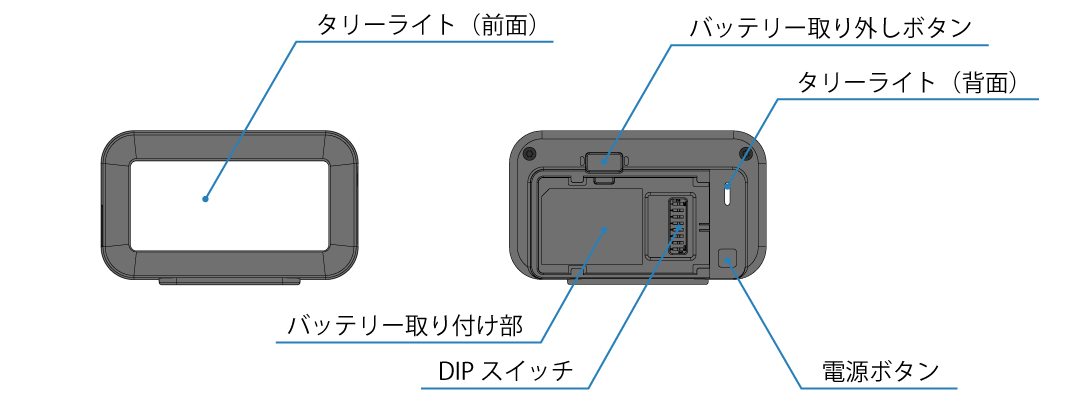 タリーライト（前面）

バッテリー取り外しボタン

タリーライト（背面）

バッテリー取り付け部

DIP スイッチ

電源ボタン