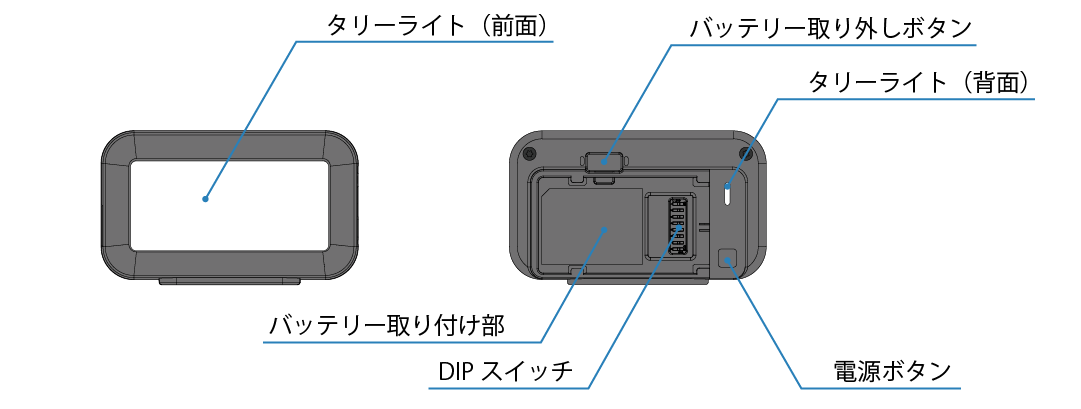 タリーライト（前面）

バッテリー取り外しボタン

タリーライト（背面）

バッテリー取り付け部

DIP スイッチ

電源ボタン